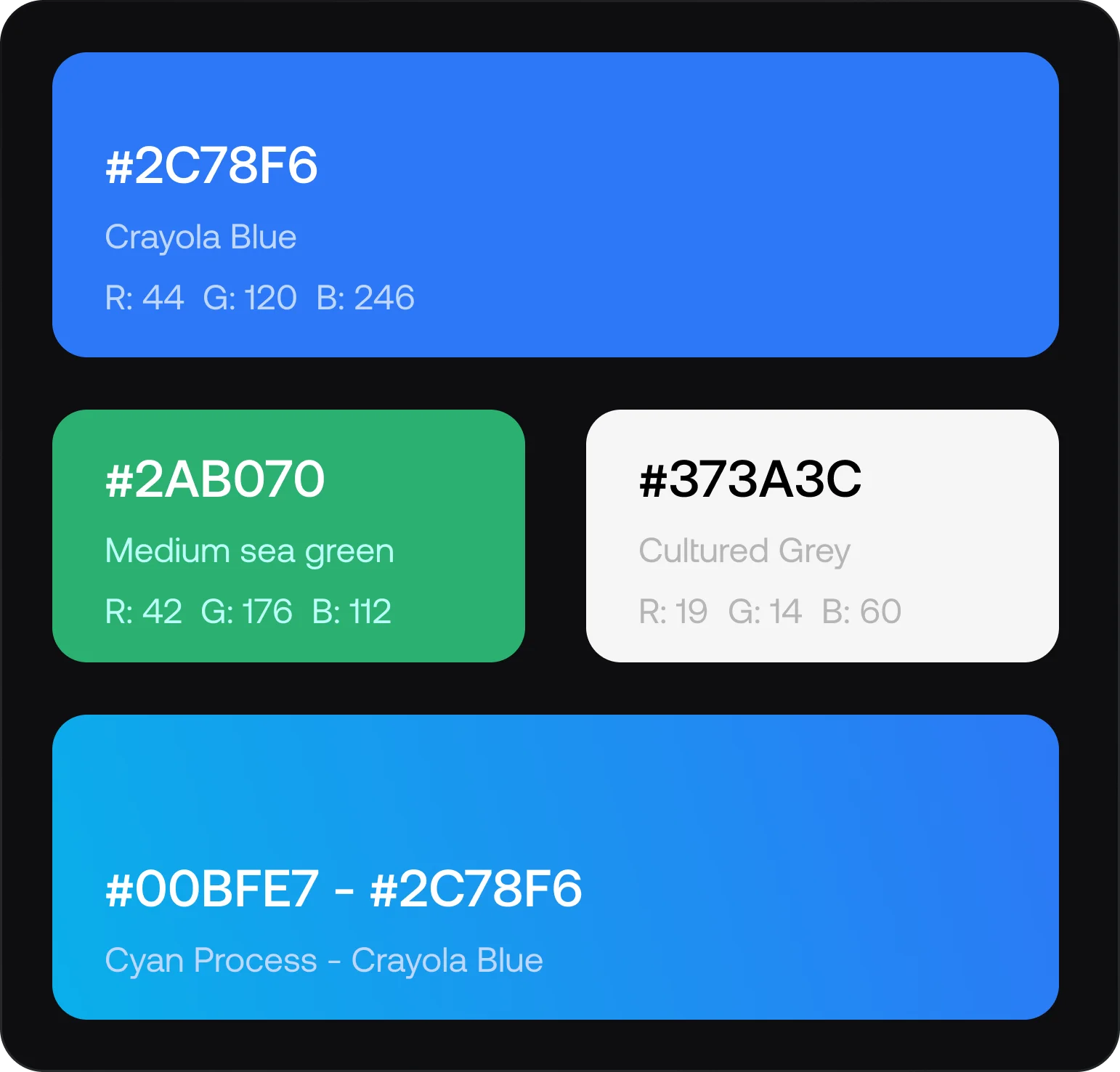 #2C78F6

Crayola Blue

R: 44 G: 120 B: 246

#2AB070

Medium sea green

R: 42 G: 176 B: 112

#373A3C

Cultured Grey

R: 19 G: 14 B: 60

#00BFE7 - #2C78F6

Cyan Process - Crayola Blue